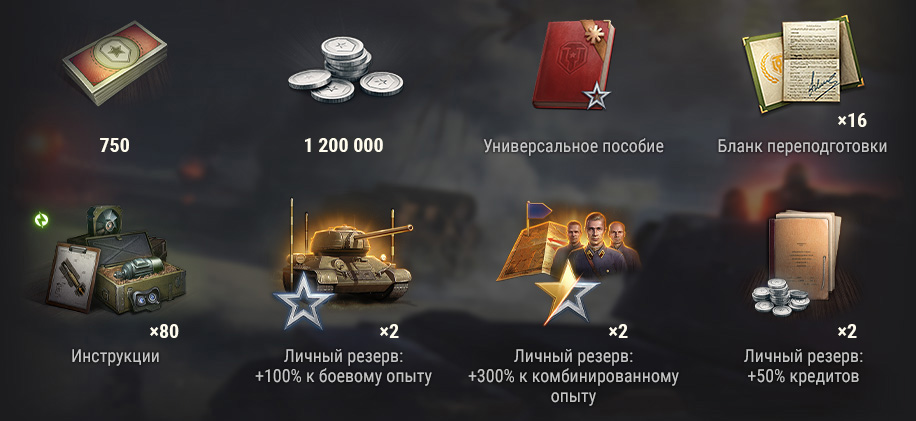 750

1 200 000

Универсальное пособие

×16

Бланк переподготовки

×80

Инструкции

×2

Личный резерв: +100% к боевому опыту

×2

Личный резерв: +300% к комбинированному опыту

×2

Личный резерв: +50% кредитов